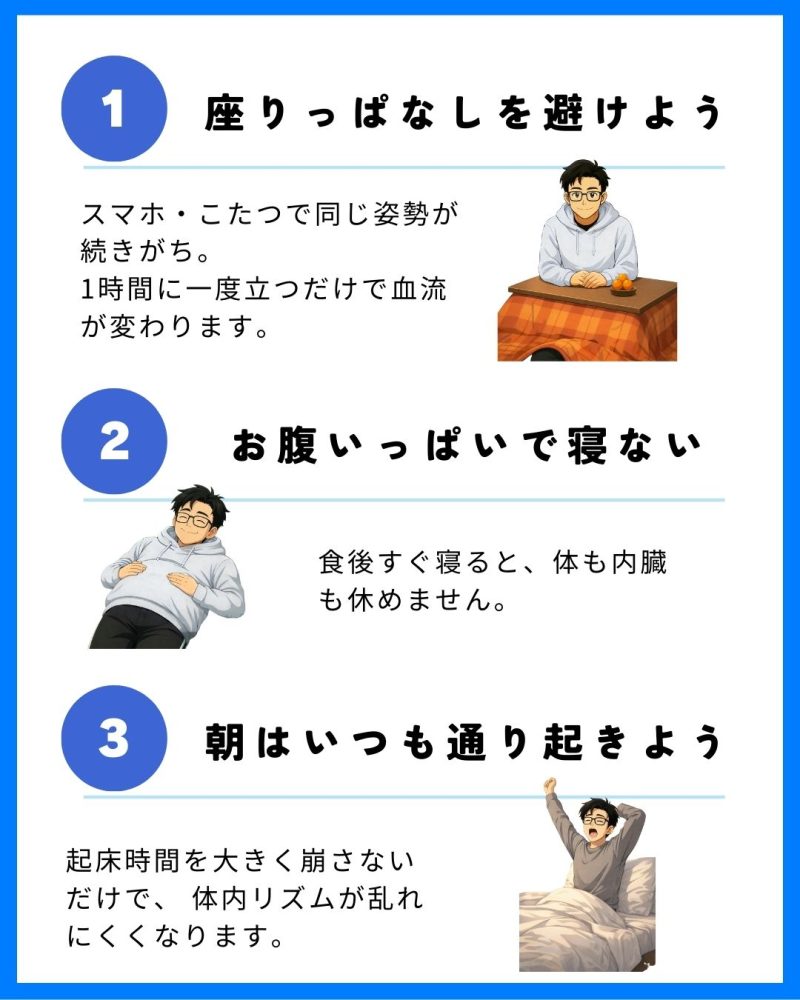 1 座りっぱなしを避けよう

スマホ・こたつで同じ姿勢が続きがち。
1時間に一度立つだけで血流が変わります。

2 お腹いっぱいで寝ない

食後すぐ寝ると、体も内臓も休めません。

3 朝はいつも通り起きよう

起床時間を大きく崩さないだけで、 体内リズムが乱れにくくなります。